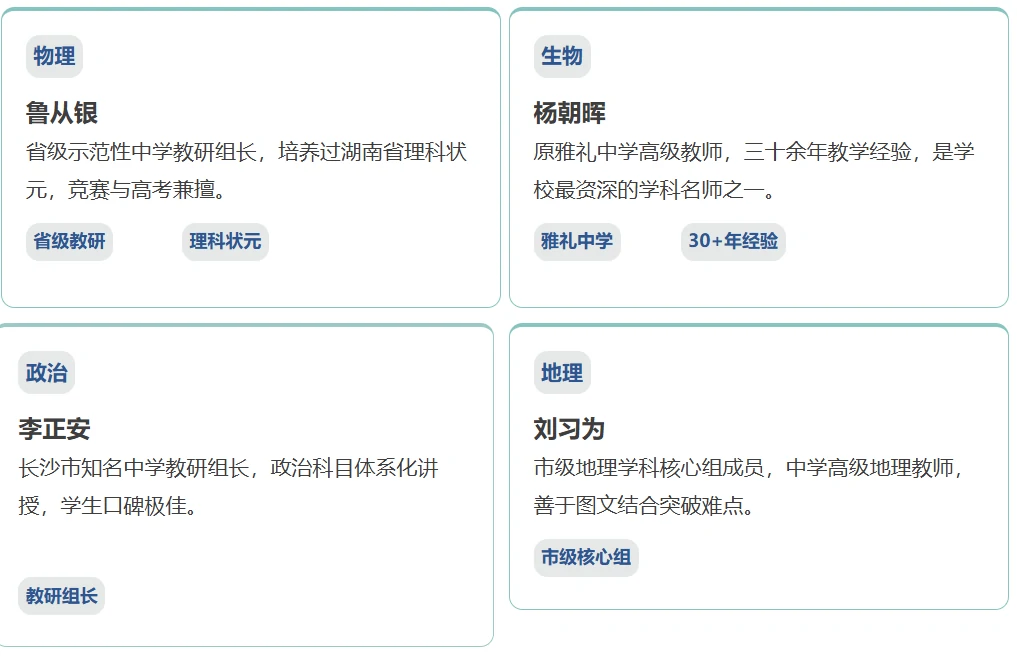 物理

鲁从银

省级示范性中学教研组长，培养过湖南省理科状元，竞赛与高考兼擅。

省级教研

理科状元

生物

杨朝晖

原雅礼中学高级教师，三十余年教学经验，是学校最资深的学科名师之一。

雅礼中学

30+年经验

政治

李正安

长沙市知名中学教研组长，政治科目体系化讲授，学生口碑极佳。

教研组长

地理

刘习为

市级地理学科核心组成员，中学高级地理教师，善于图文结合突破难点。

市级核心组